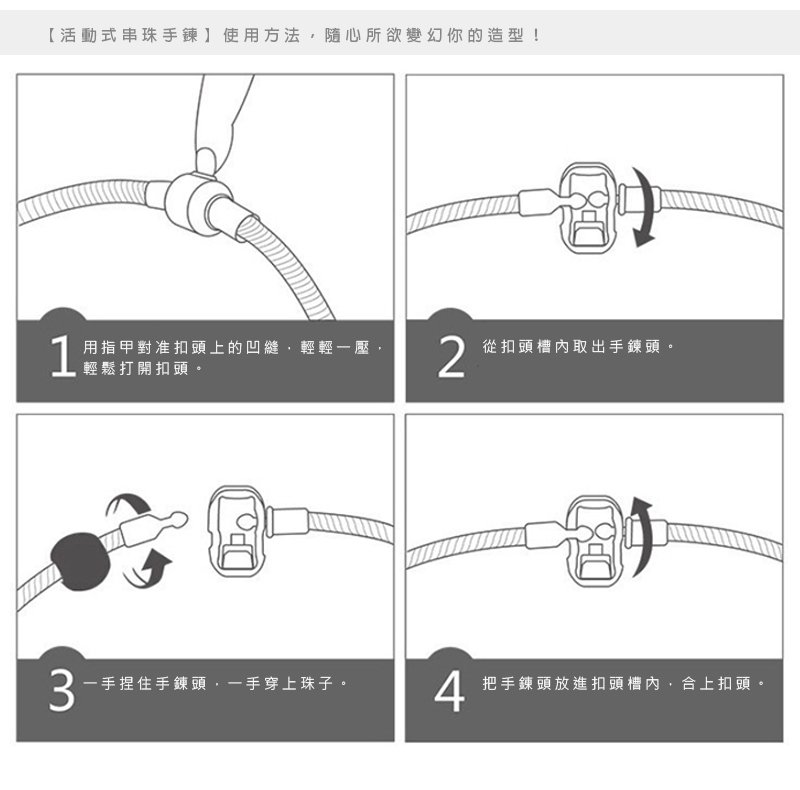 【活動式串珠手鍊】使用方法，隨心所欲變幻你的造型！

1 用指甲對准扣頭上的凹縫，輕輕一壓，輕鬆打開扣頭。

2 從扣頭槽內取出手鍊頭。

3 一手捏住手鍊頭，一手穿上珠子。

4 把手鍊頭放進扣頭槽內，合上扣頭。